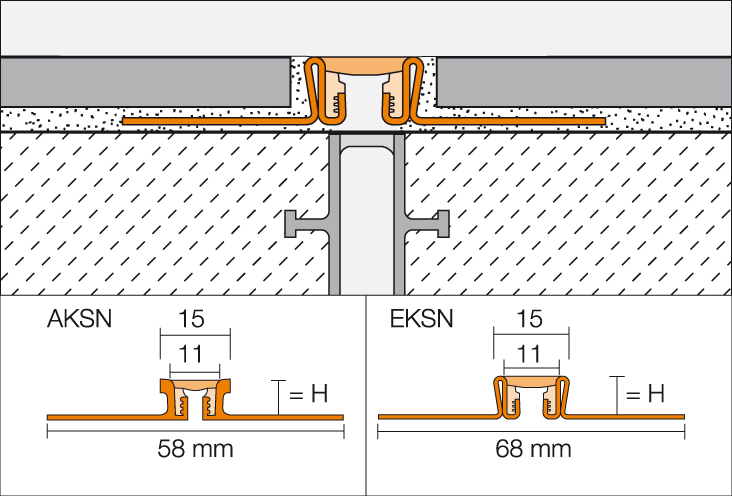 AKSN

15

11

= H

58 mm

EKSN

15

11

= H

68 mm